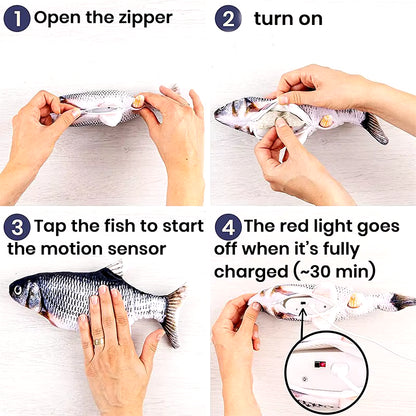 1 Open the zipper

2 turn on

3 Tap the fish to start the motion sensor

4 The red light goes off when it's fully charged (~30 min)